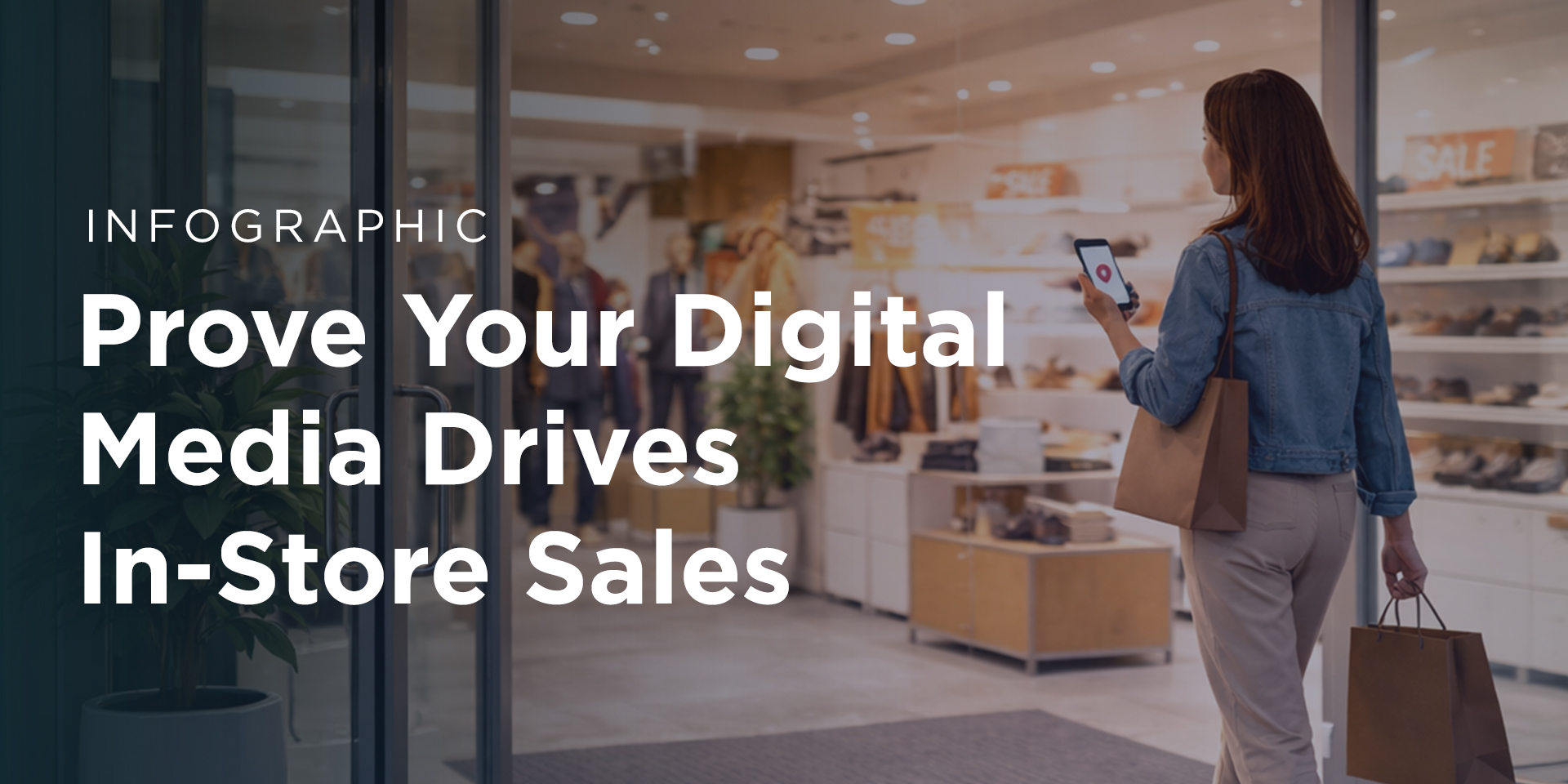 INFOGRAPHIC

Prove Your Digital Media Drives In-Store Sales

SALE

SALE