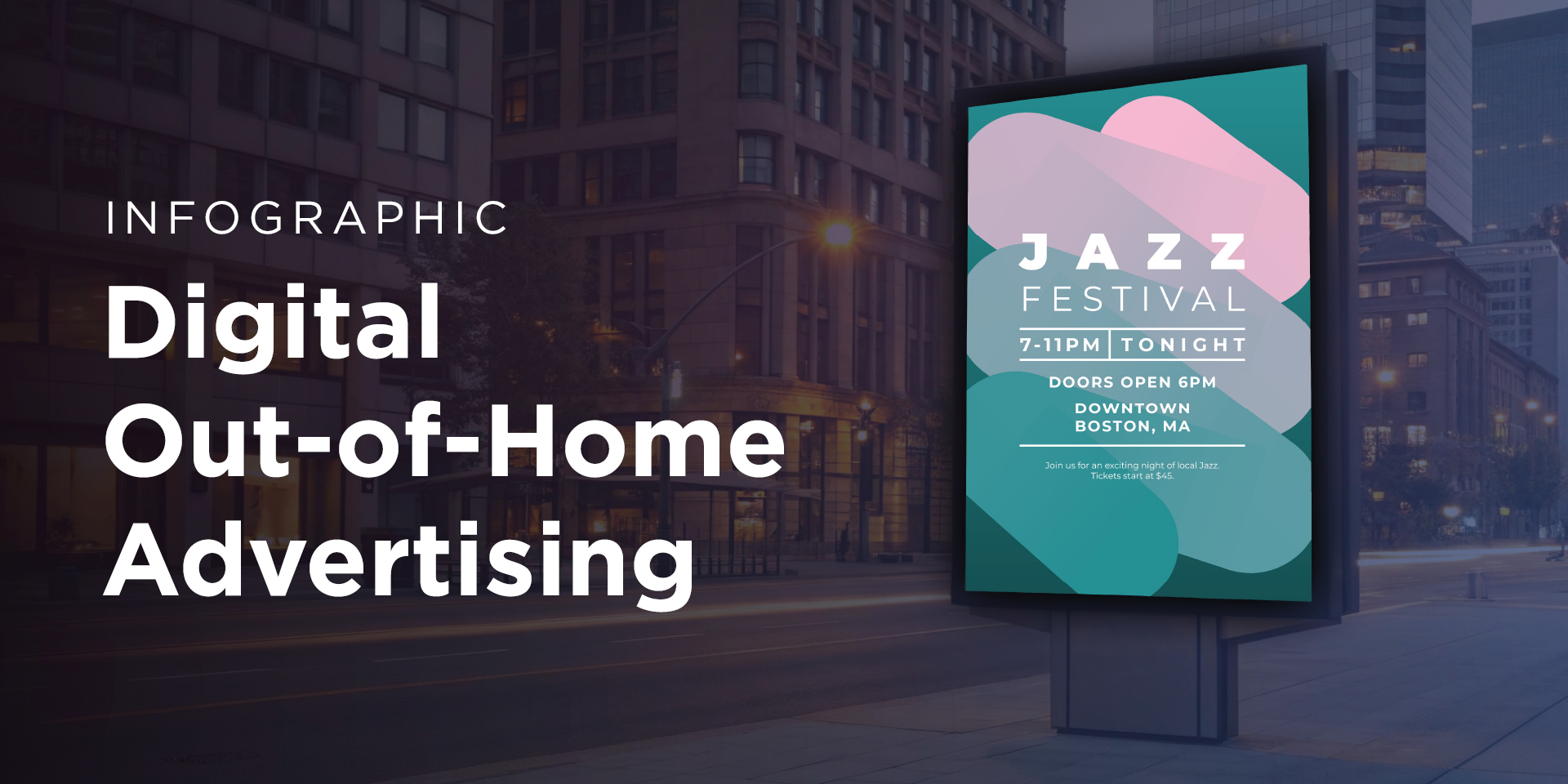 INFOGRAPHIC

Digital Out-of-Home Advertising

JAZZ
FESTIVAL

7-11PM | TONIGHT

DOORS OPEN 6PM

DOWNTOWN
BOSTON, MA

Join us for an exciting night of local Jazz. Tickets start at $45.