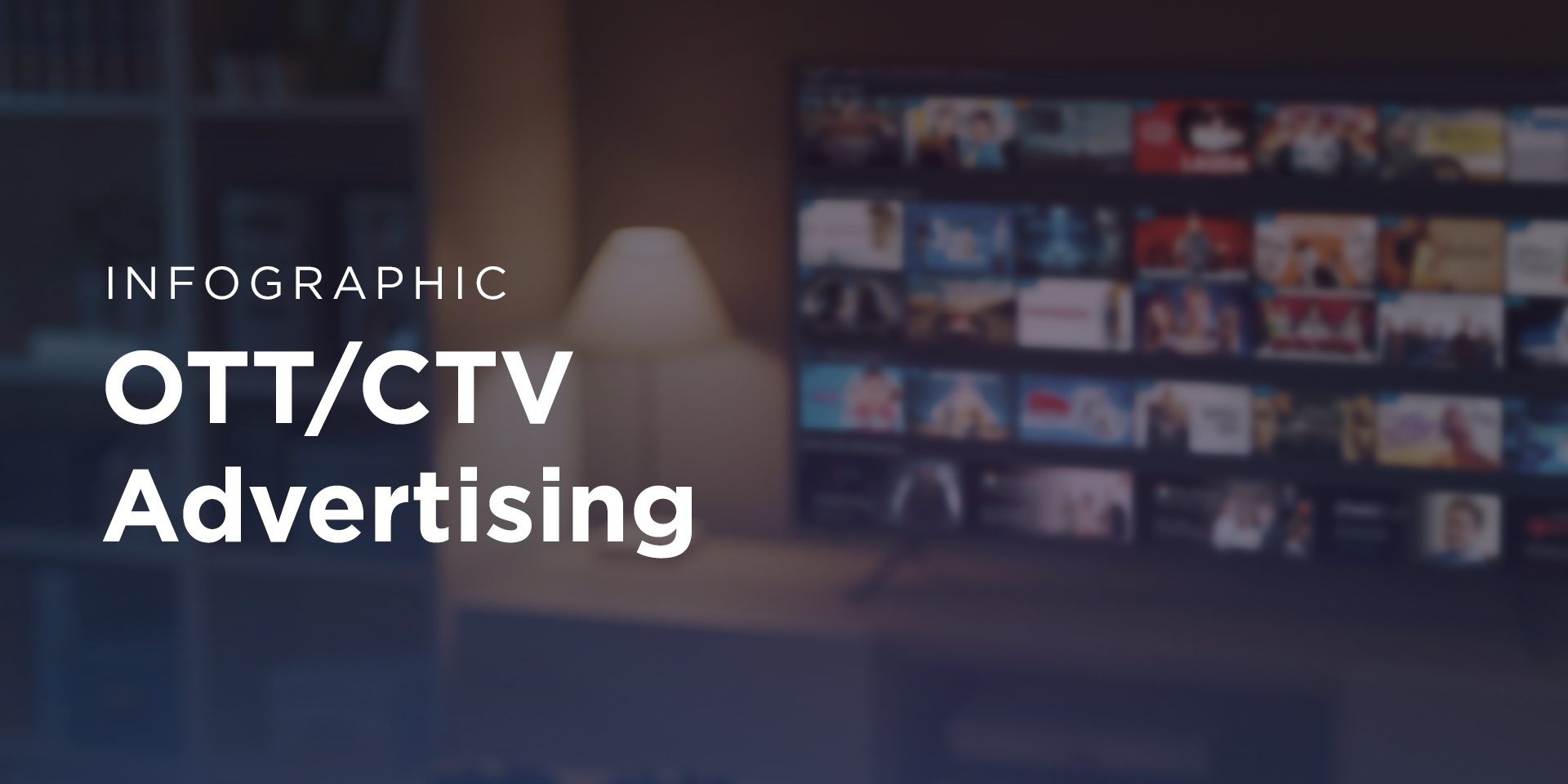 INFOGRAPHIC

OTT/CTV Advertising