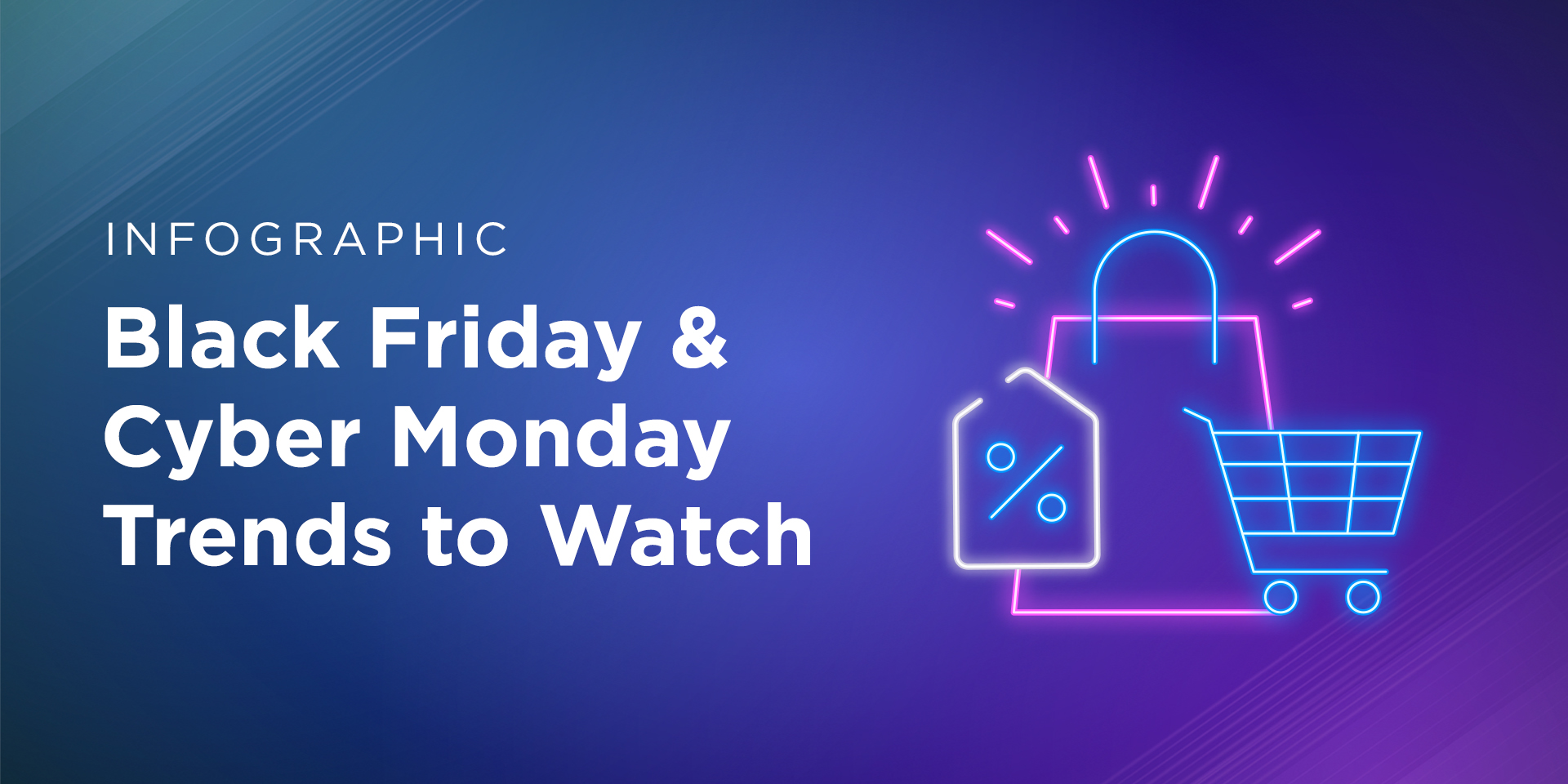 INFOGRAPHIC

Black Friday & Cyber Monday Trends to Watch

%