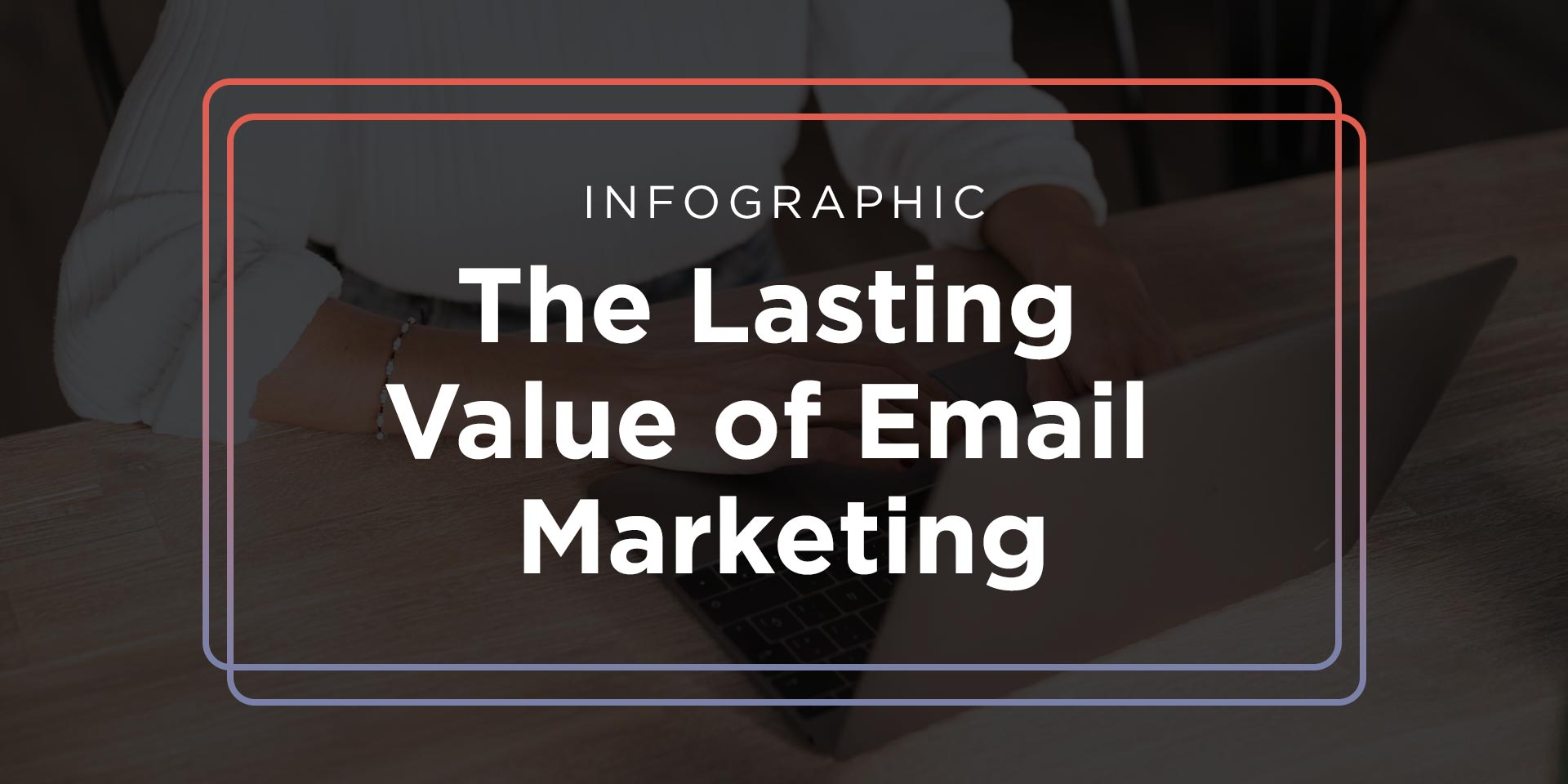 INFOGRAPHIC

The Lasting Value of Email Marketing